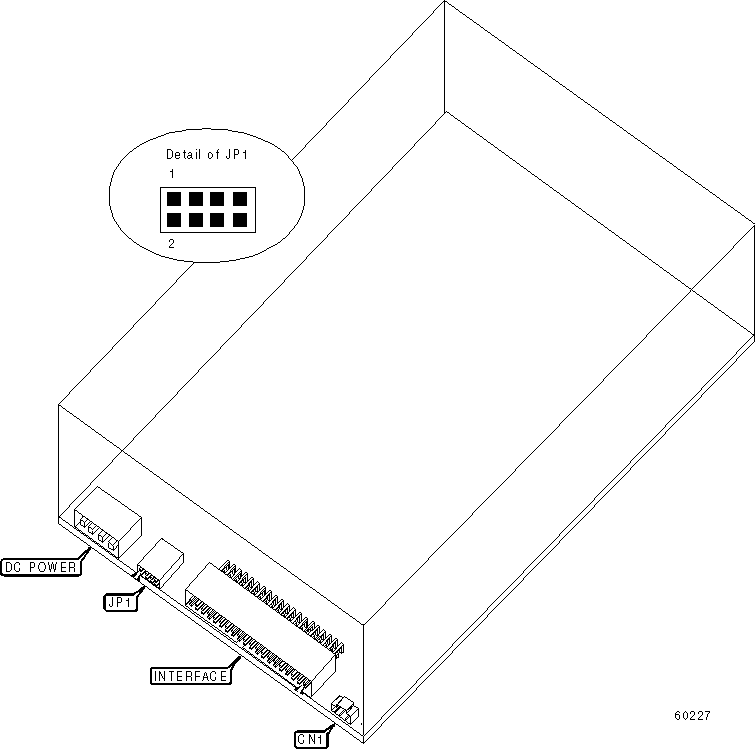 Detail of JP1
1
2
DC POWER
JP1
INTERFACE
CN1
60227