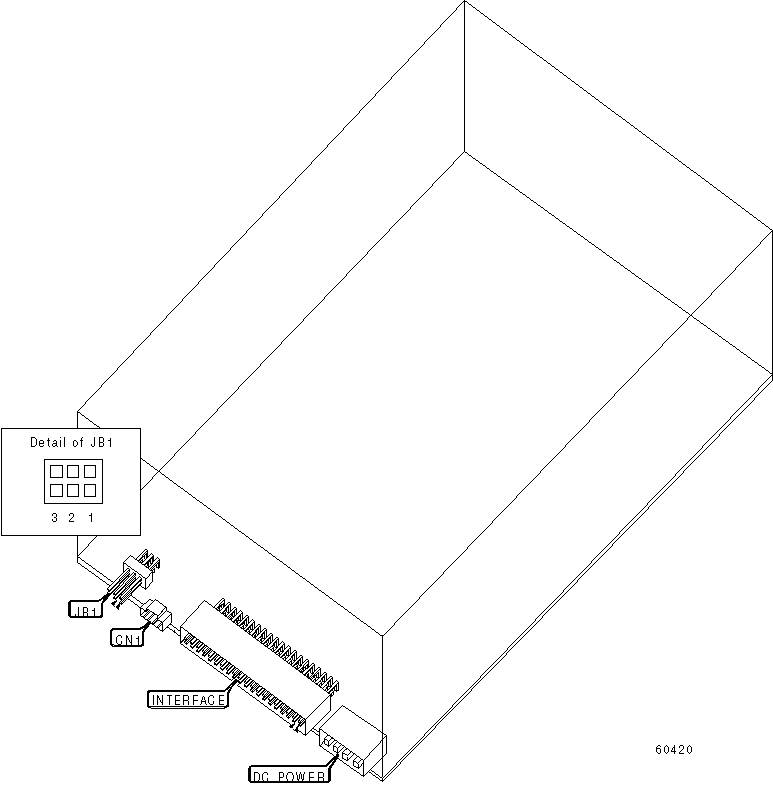 Detail of JB1

3 2 1

JB1

CN1

INTERFACE

DC POWER

60420