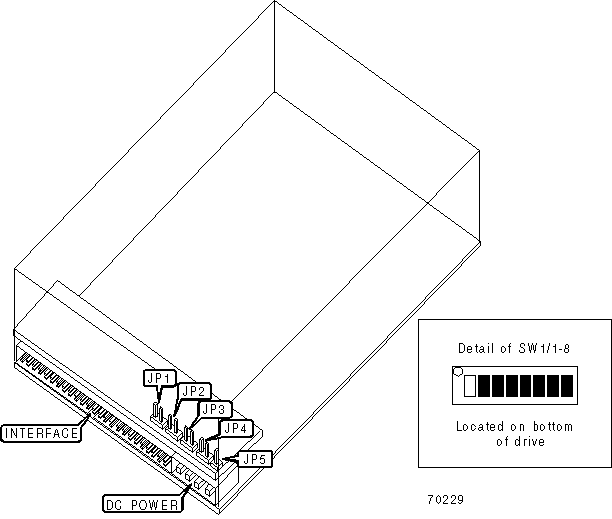 JP1
JP2
JP3
JP4
JP5
INTERFACE
DC POWER

Detail of SW1/1-8

Located on bottom of drive

70229