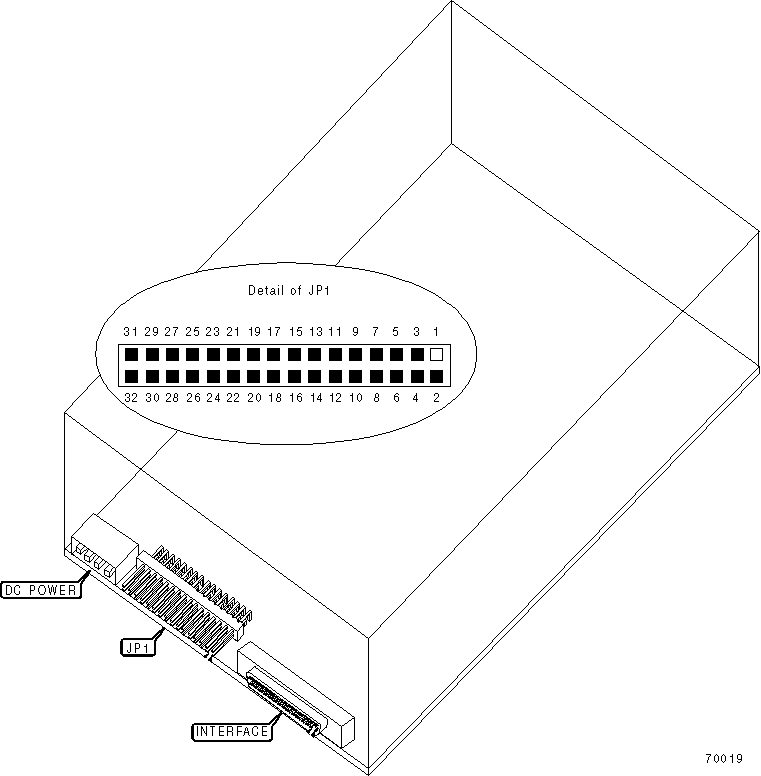 Detail of JP1

31 29 27 25 23 21 19 17 15 13 11 9 7 5 3 1

32 30 28 26 24 22 20 18 16 14 12 10 8 6 4 2

DC POWER

JP1

INTERFACE

70019