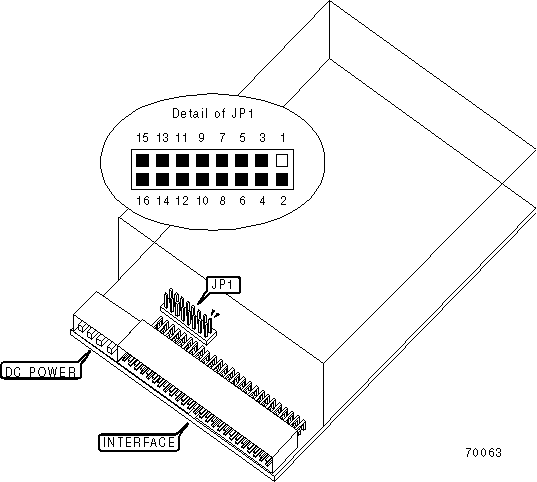 Detail of JP1

15 13 11 9 7 5 3 1

16 14 12 10 8 6 4 2

JP1

DC POWER

INTERFACE

70063