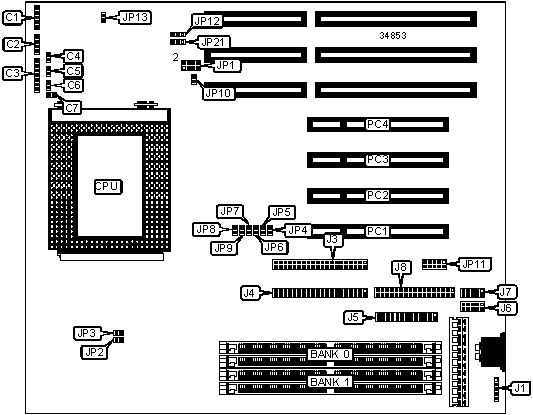 C1
JP13
JP12
34853
C2
JP21
C4
2
JP1
C3
C5
C6
JP10
C7
PC4
PC3
CPU
PC2
JP7
JP5
JP8
JP4
PC1
JP9
JP6
J3
JP11
J8
J4
J7
J6
J5
JP3
JP2
BANK 0
BANK 1
J1