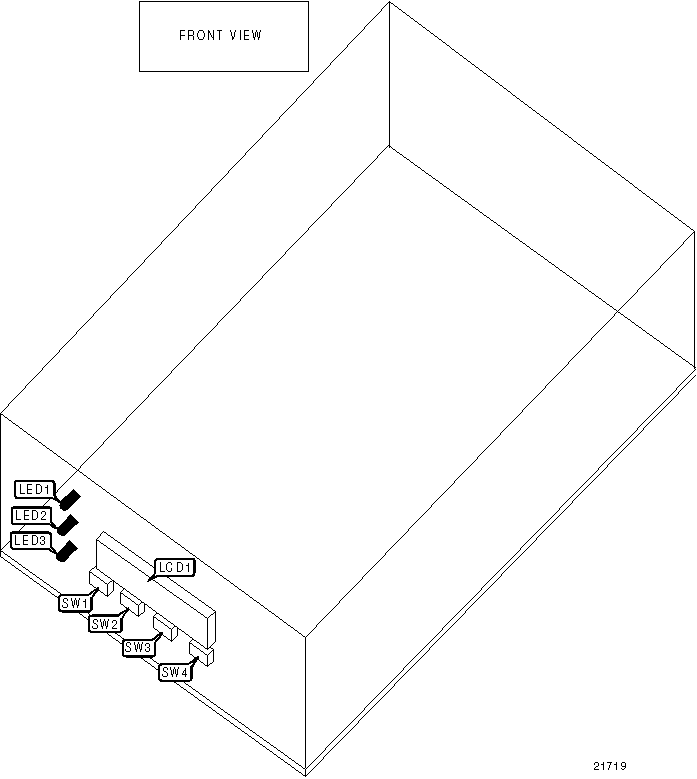 FRONT VIEW

LED1
LED2
LED3
LCD1
SW1
SW2
SW3
SW4

21719